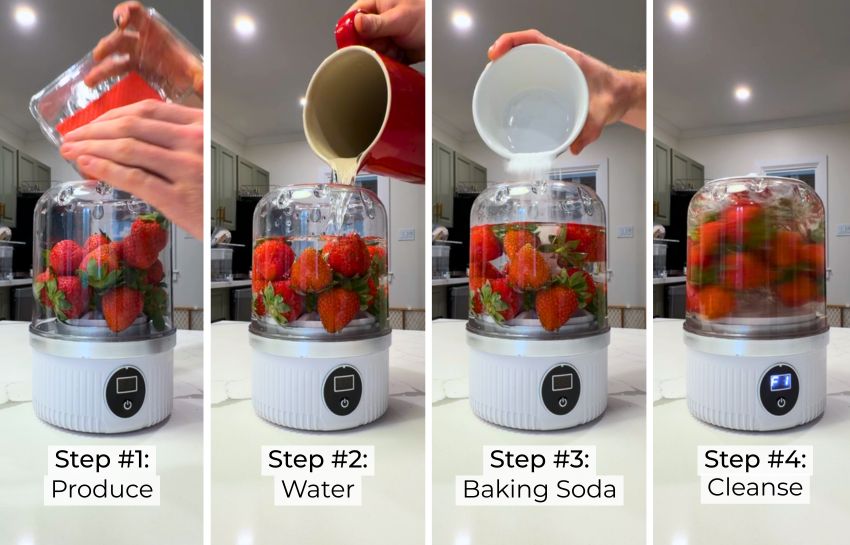 Step #1:
Produce

Step #2:
Water

Step #3:
Baking Soda

Step #4:
Cleanse